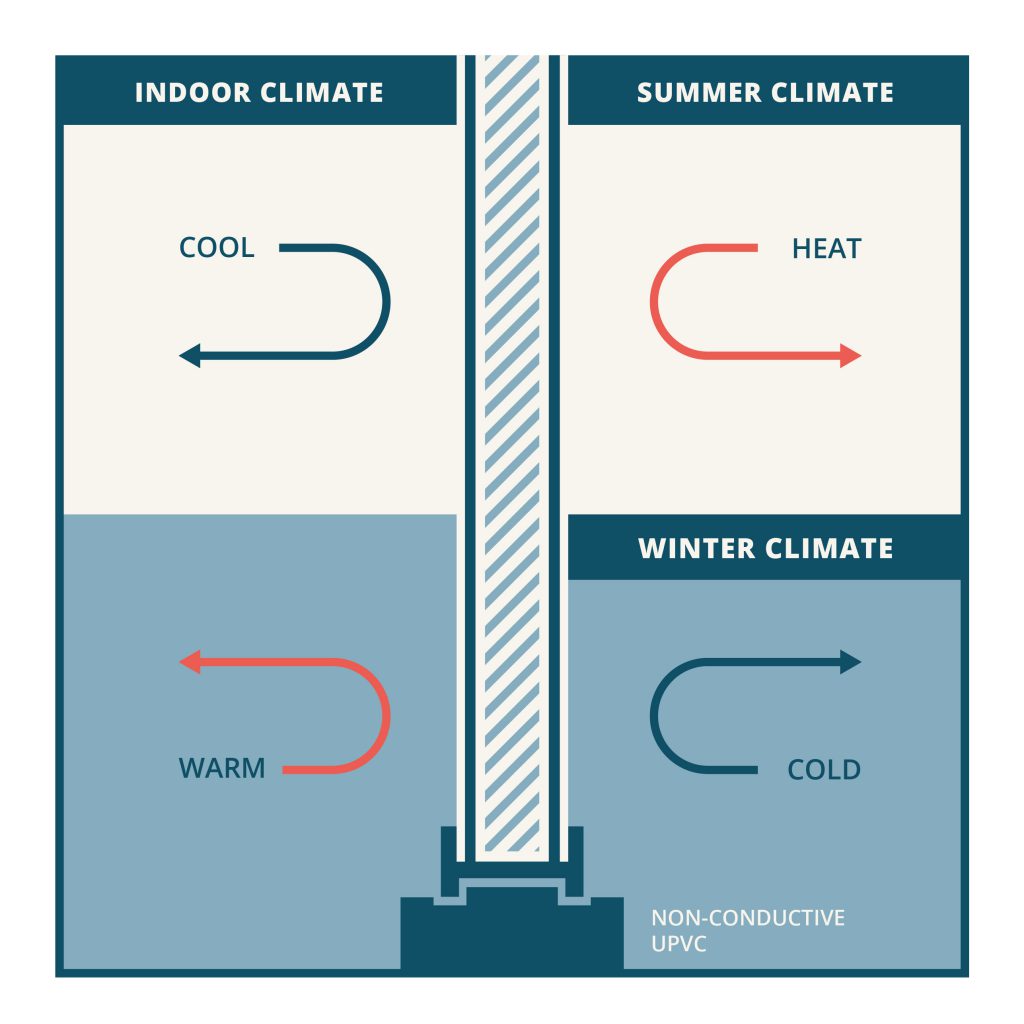 INDOOR CLIMATE

SUMMER CLIMATE

COOL

HEAT

WINTER CLIMATE

WARM

COLD

NON-CONDUCTIVE UPVC